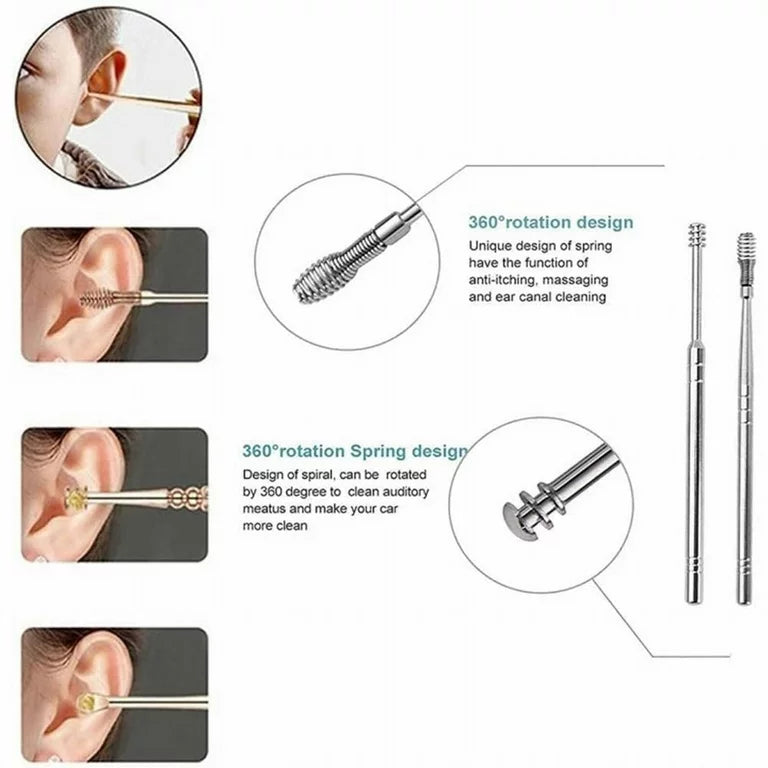 360°rotation design

Unique design of spring have the function of anti-itching, massaging and ear canal cleaning

360°rotation Spring design

Design of spiral, can be rotated by 360 degree to clean auditory meatus and make your car more clean