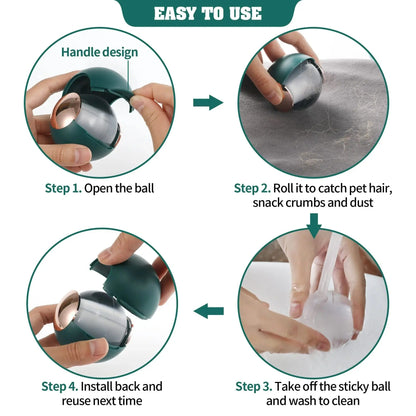 EASY TO USE

Handle design

Step 1. Open the ball

Step 2. Roll it to catch pet hair, snack crumbs and dust

Step 3. Take off the sticky ball and wash to clean

Step 4. Install back and reuse next time